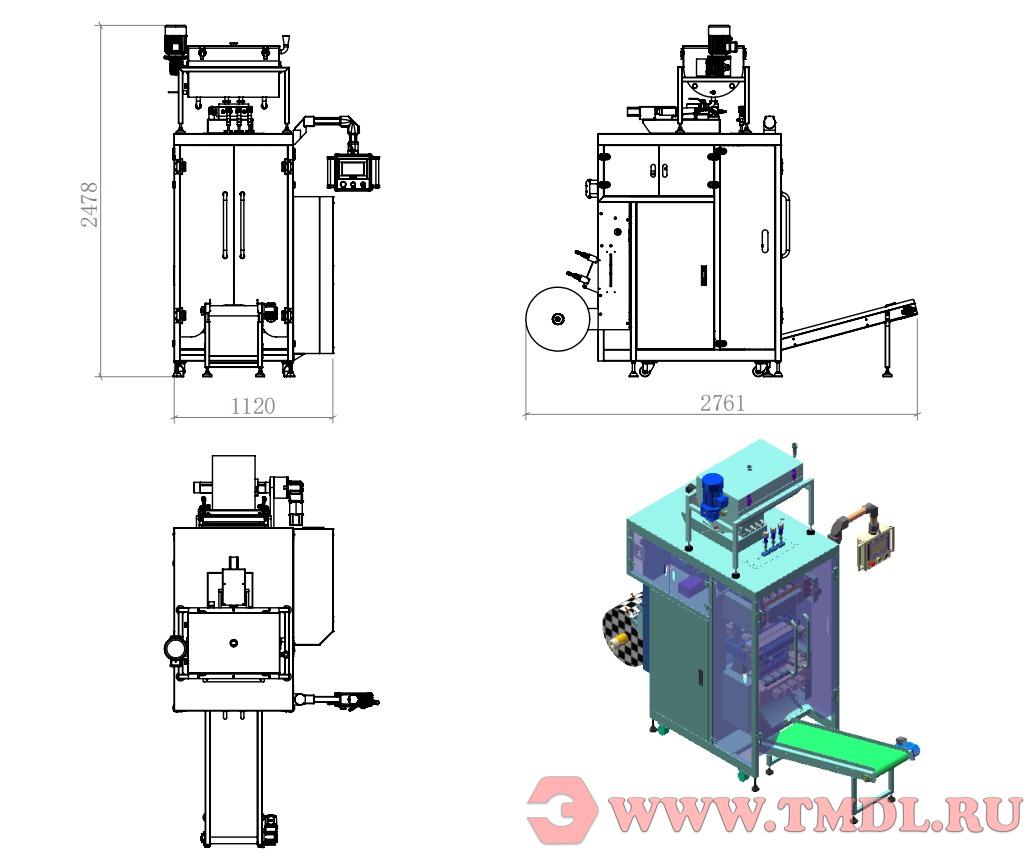 2478

1120

2761

WWW.TMDL.RU